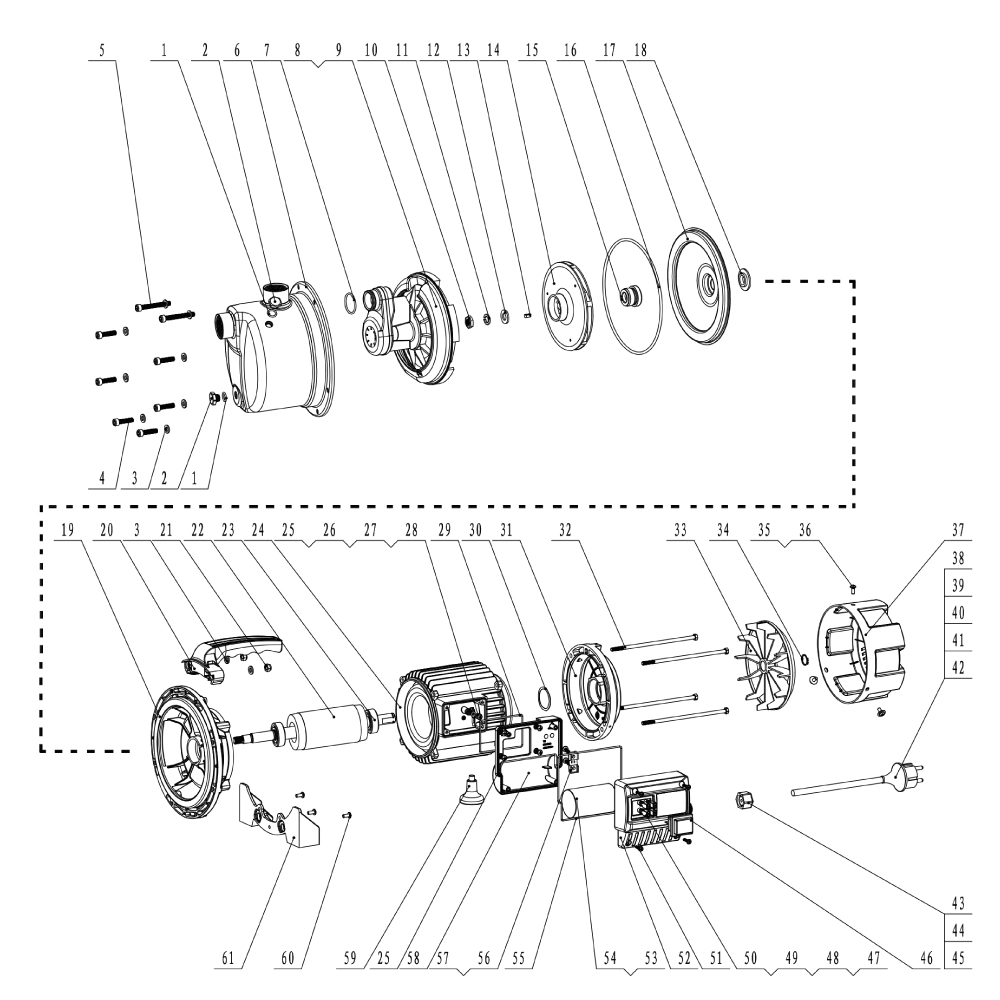 5 1 2 6 7 8 9 10 11 12 13 14 15 16 17 18

4 3 2 1

19 20 3 21 22 23 24 25 26 27 28 29 30 31 32 33 34 35 36 37

38
39
40
41
42

43
44
45

61 60 59 25 58 57 56 55 54 53 52 51 50 49 48 47 46