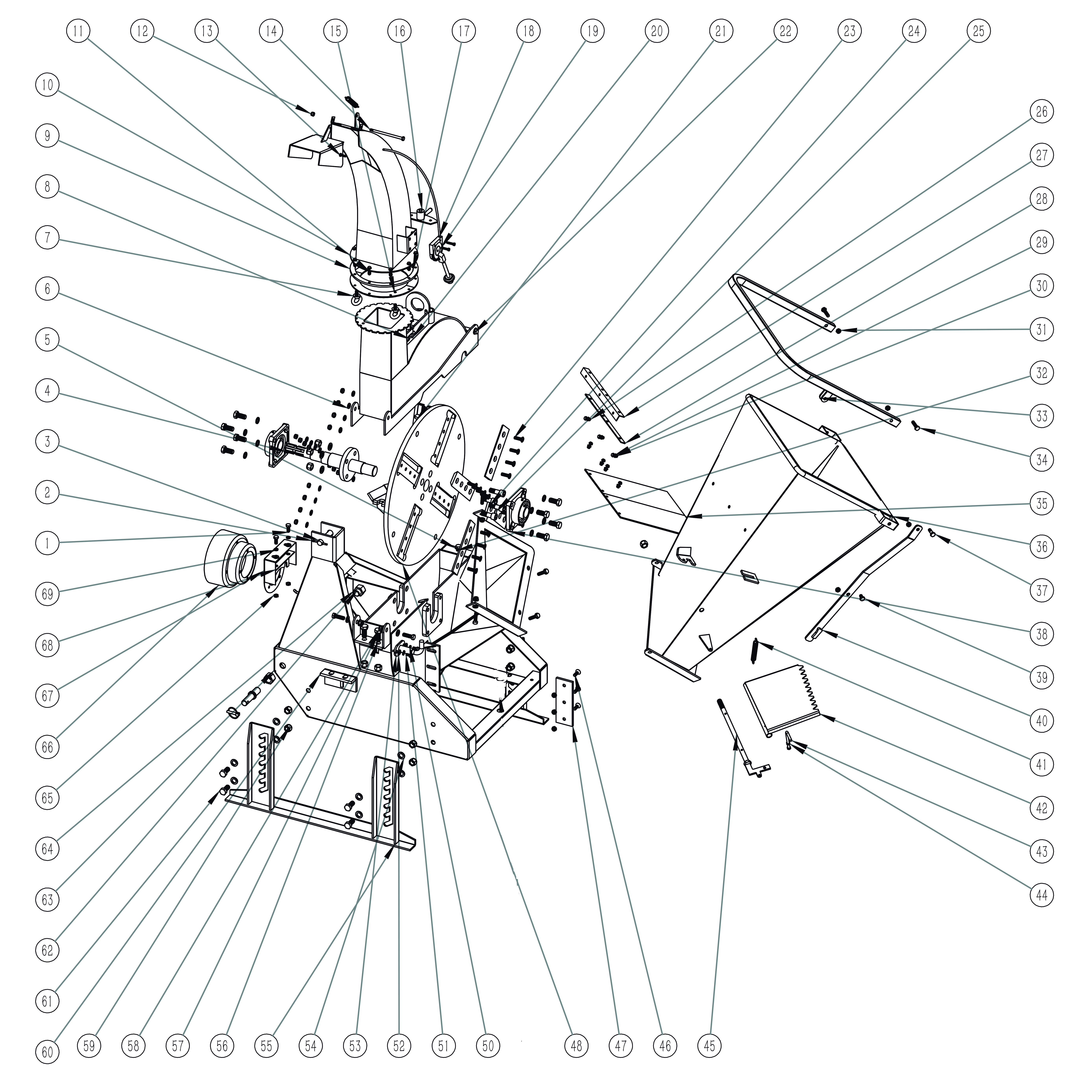 11 12 13 14 15 16 17 18 19 20 21 22 23 24 25

10
9
8
7
6
5
4
3
2
1
69
68
67
66
65
64
63
62
61
60

26
27
28
29
30
31
32
33
34
35
36
37
38
39
40
41
42
43
44

59 58 57 56 55 54 53 52 51 50 48 47 46 45