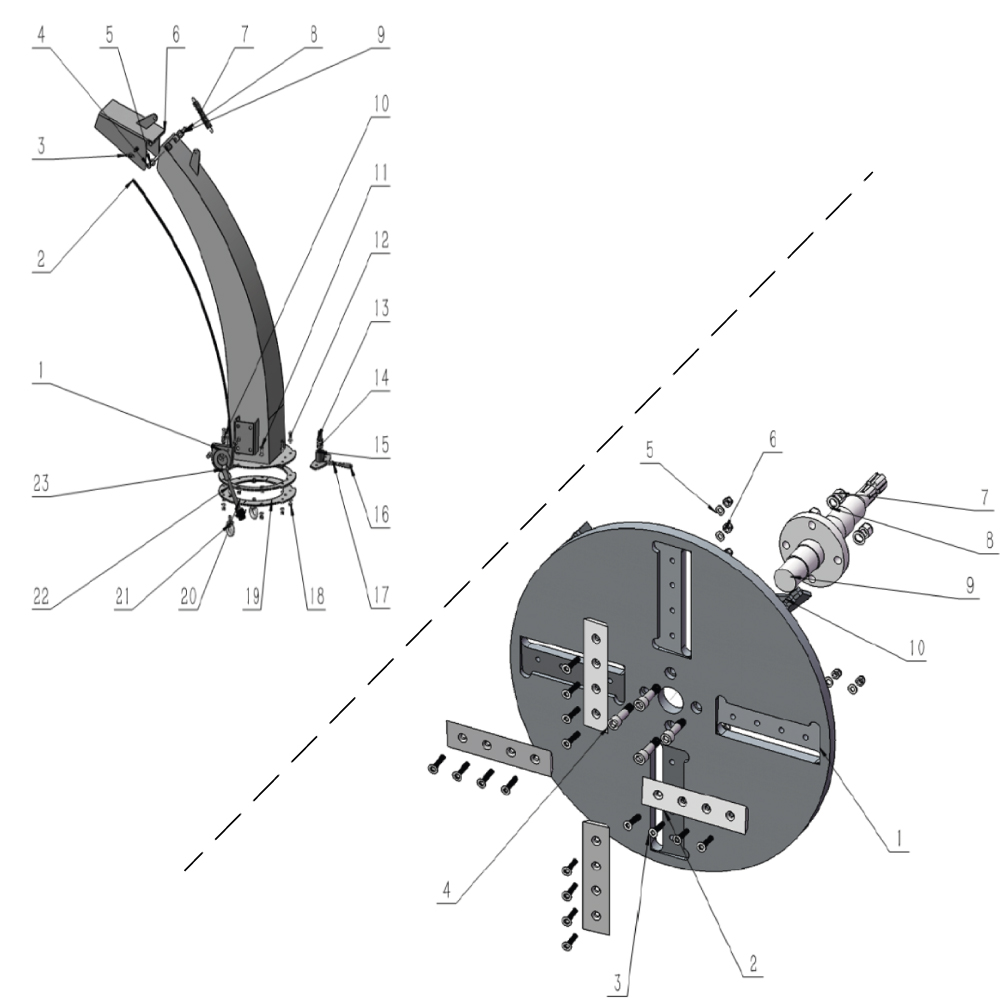 4
5
6
7
8
9
10
3
11
2
12
13
1
14
15
23
16
22
21
20
19
18
17
5
6
7
8
9
10
1
4
2
3