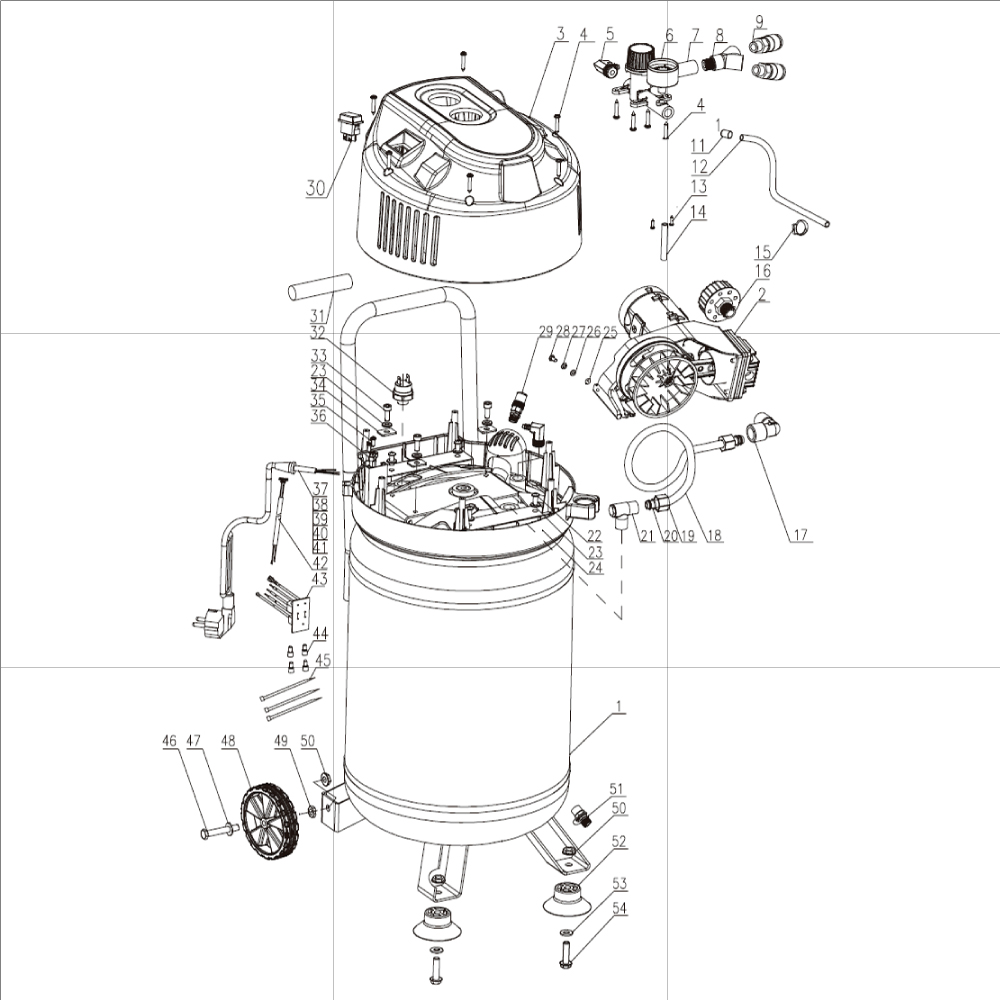 3
4
5
6
7
8
9
4
11
12
13
14
15
16
2
30
31
32
33
23
34
35
36
29
28
27
26
25
37
38
39
40
41
42
43
22
23
24
21
20
19
18
17
44
45
1
46
47
48
49
50
51
50
52
53
54