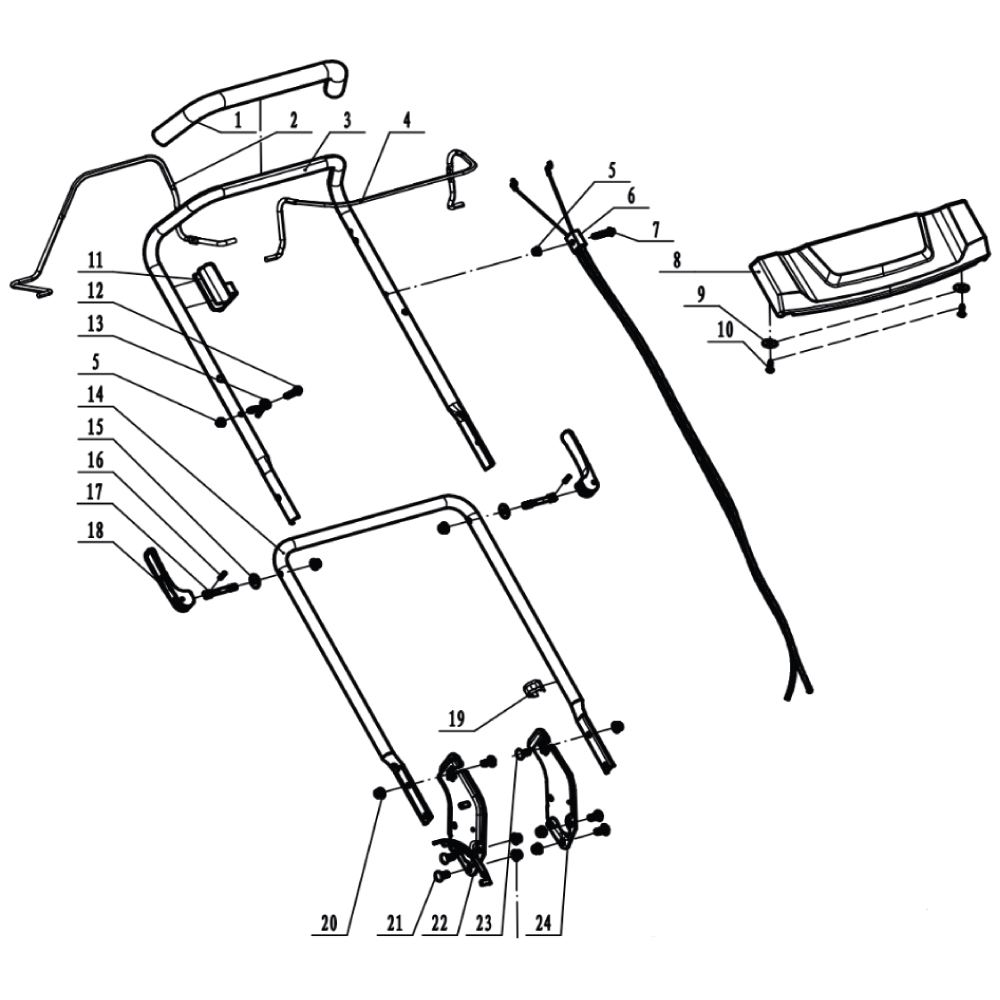 1
2
3
4
5
6
7
8
9
10
11
12
13
5
14
15
16
17
18
19
20
21
22
23
24