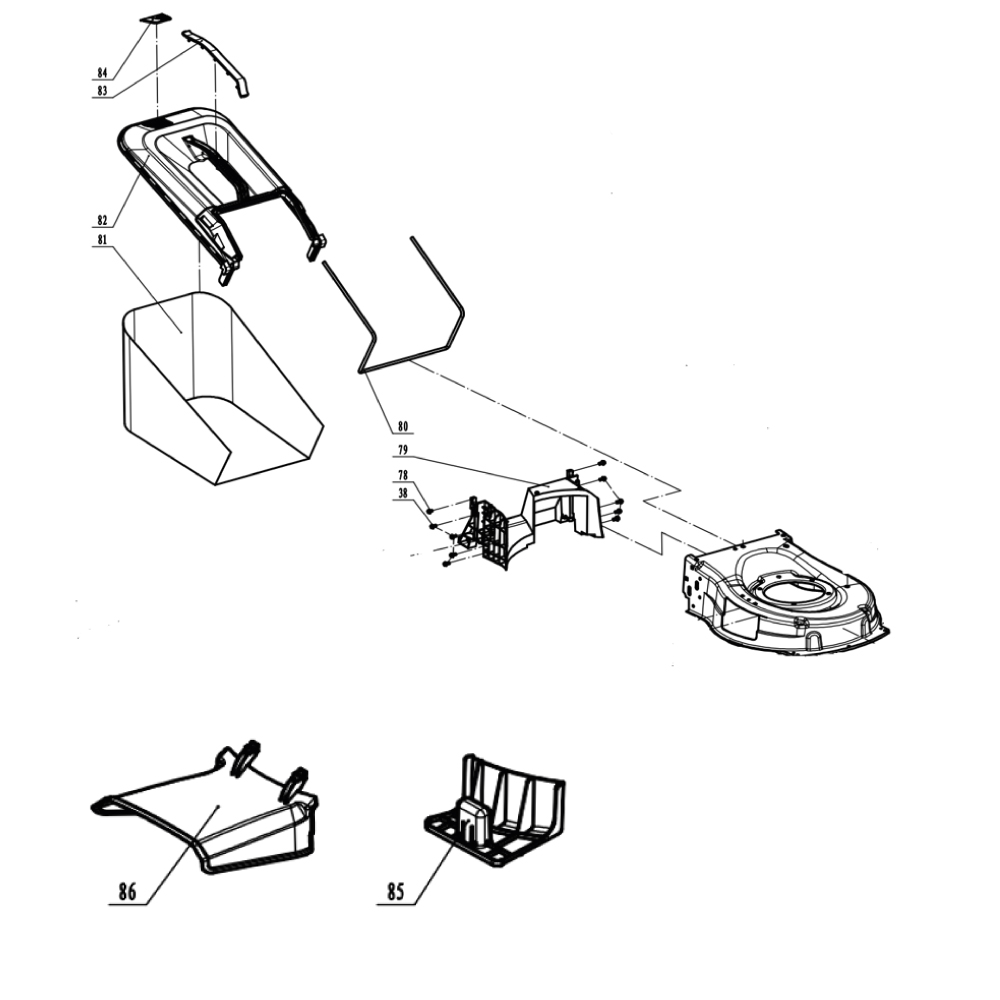 84
83
82
81
80
79
78
38
86
85