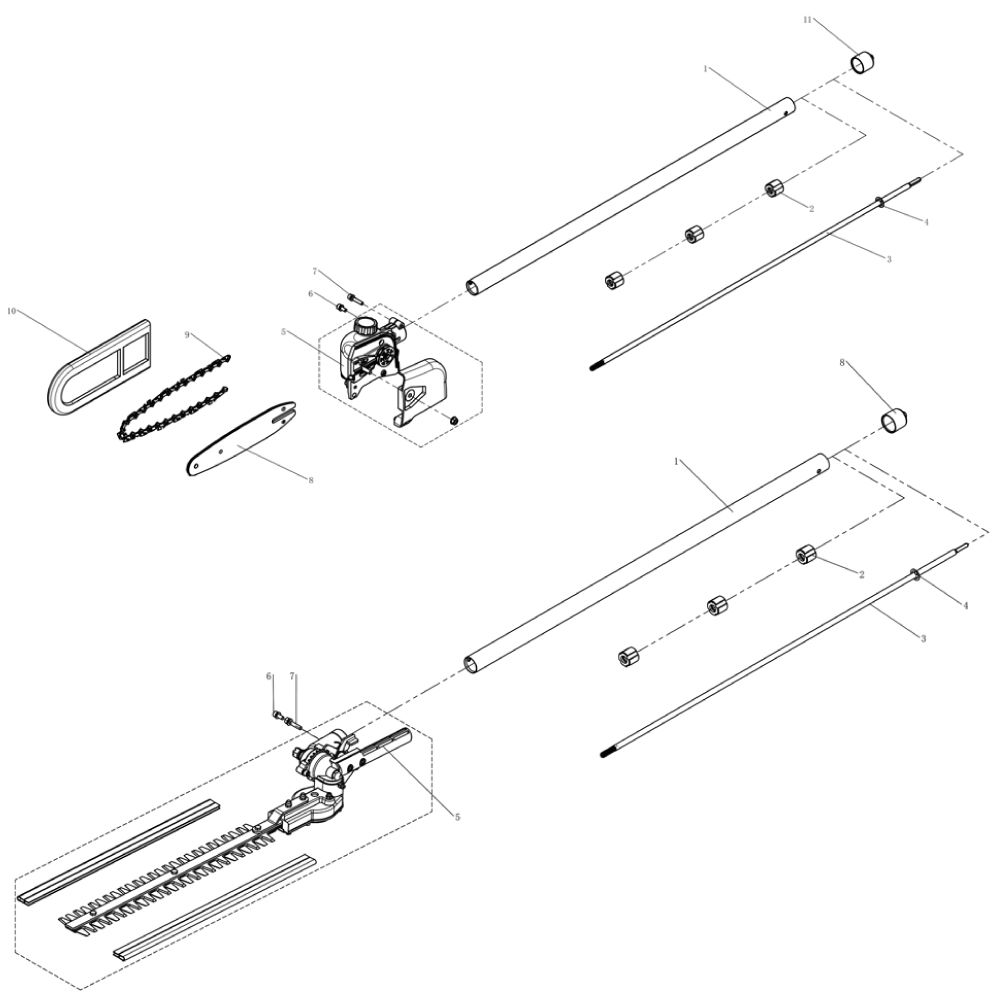 11
1
2
4
3
7
6
5
10
9
8
8
1
2
4
3
6
7
5