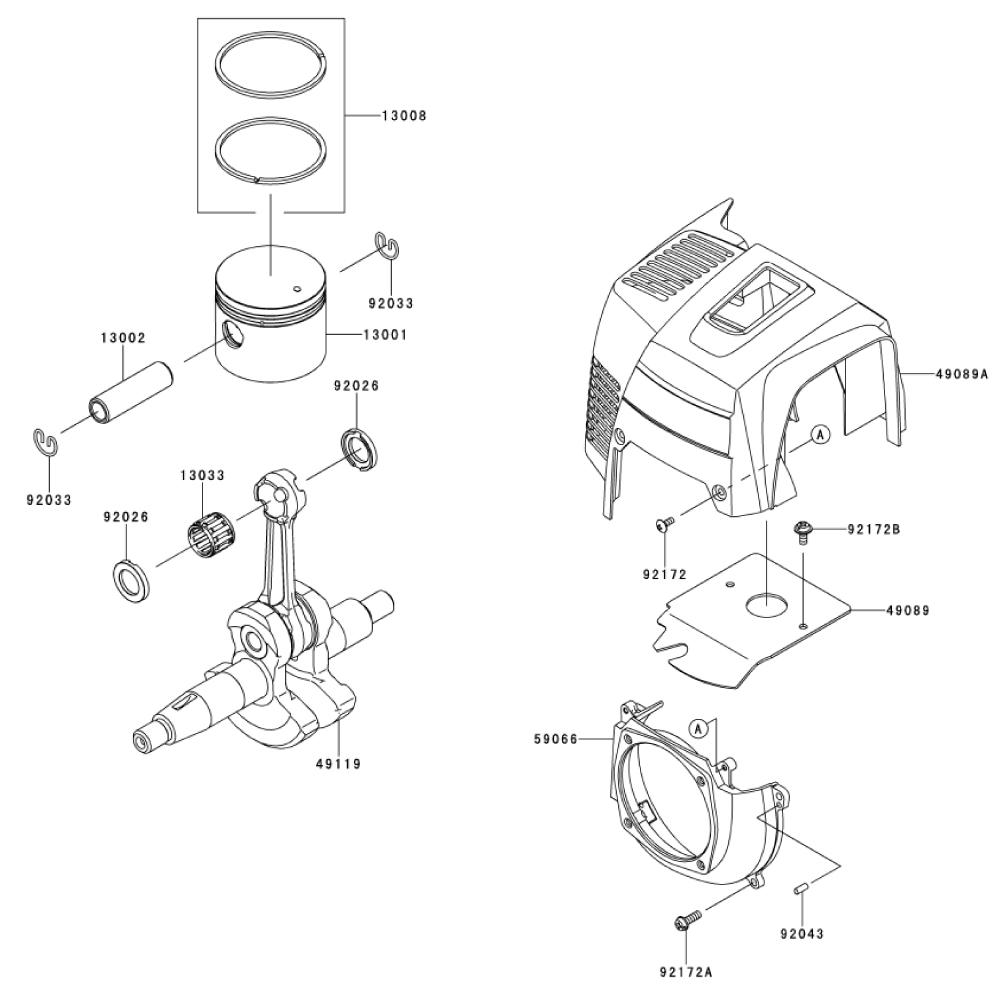 13008

92033

13002

13001

92026

92033

13033

92026

49119

49089A

A

92172B

92172

49089

59066

A

92043

92172A