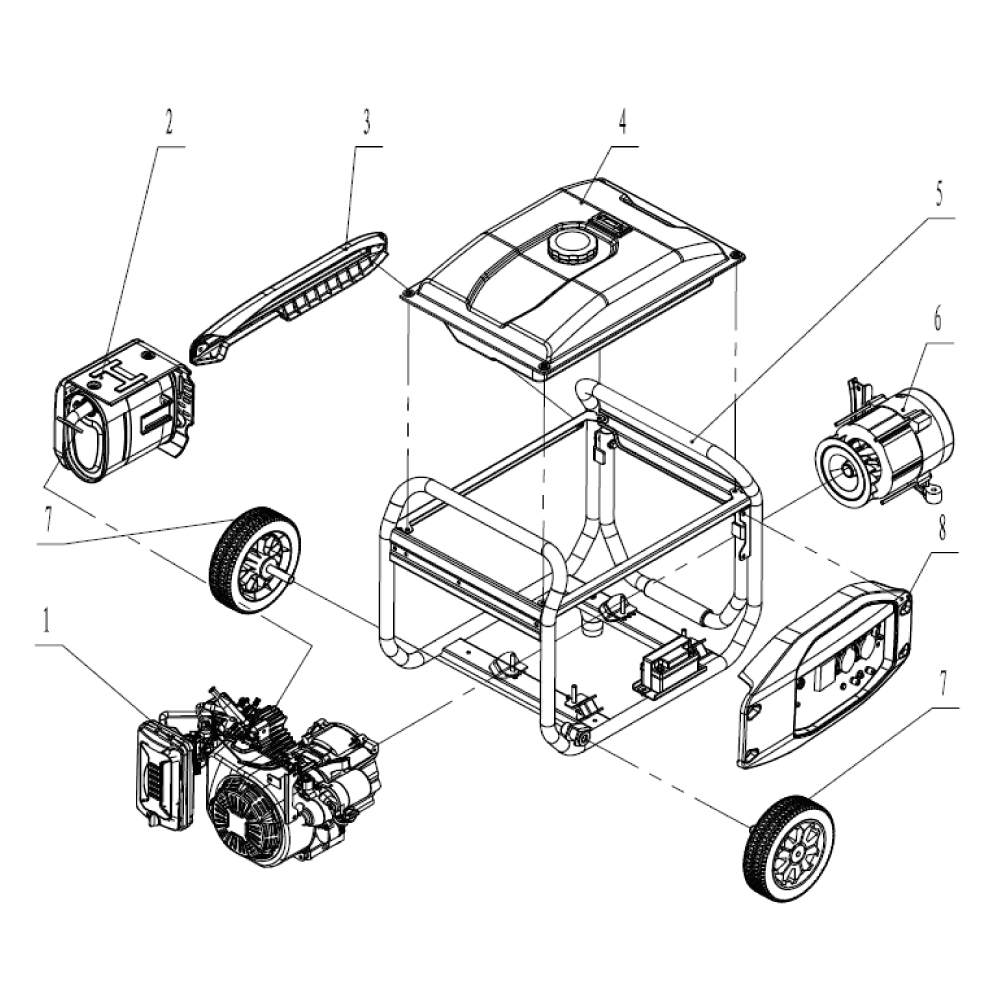 2
3
4
5
6
7
8
1
7