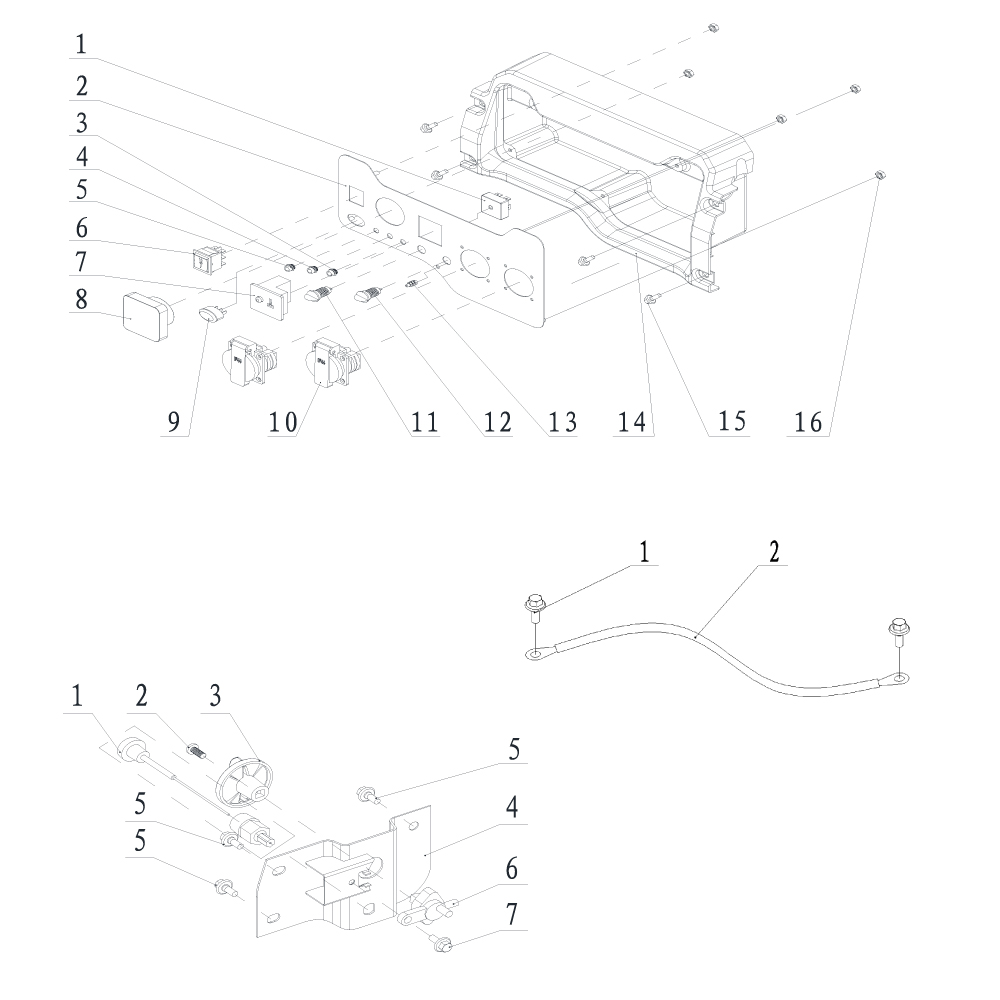 1
2
3
4
5
6
7
8
9
10
11
12
13
14
15
16

1
2

1
2
3
5
5
5
4
6
7