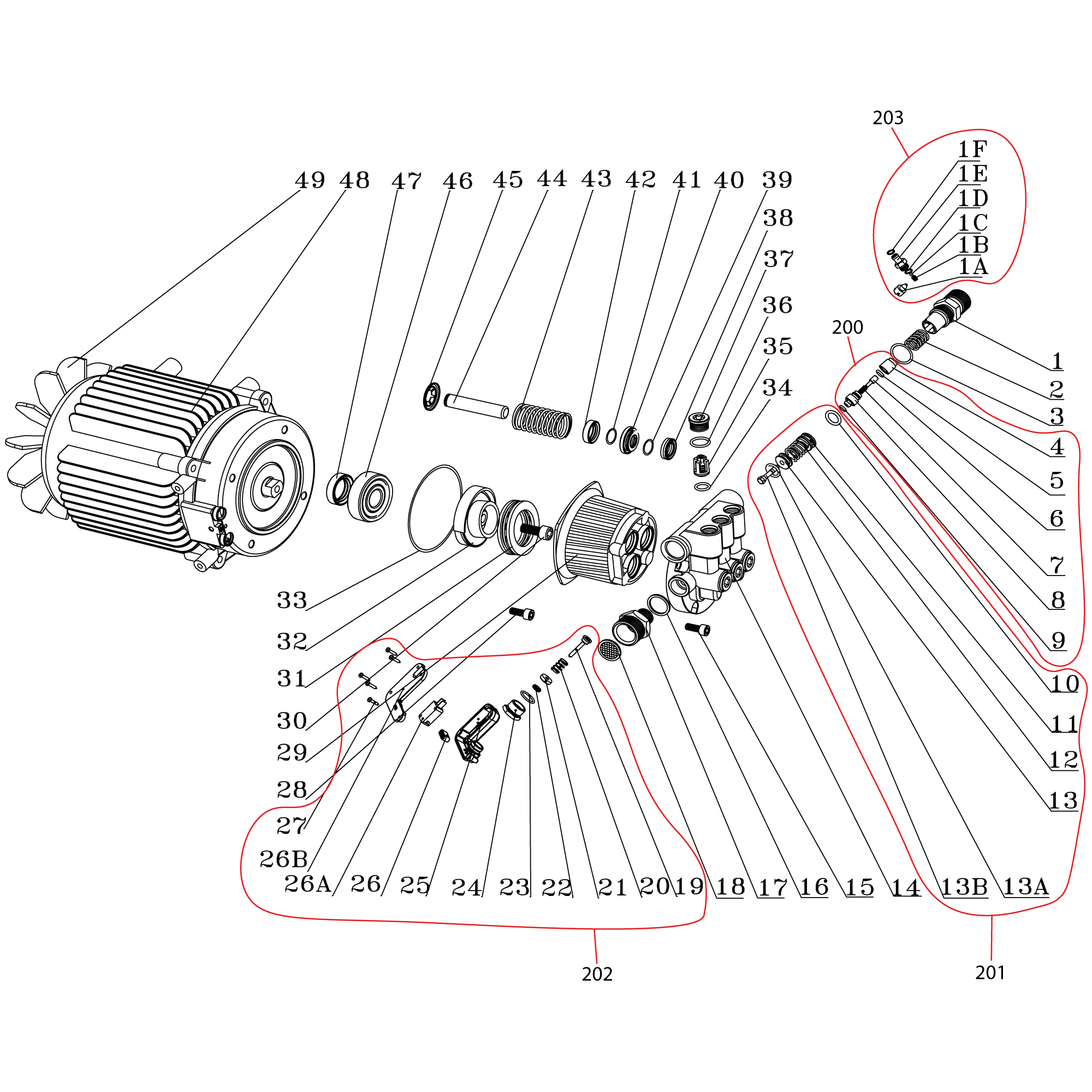 203
1F
1E
1D
1C
1B
1A
49 48 47 46 45 44 43 42 41 40 39
38
37
36
35
34
200
1
2
3
4
5
6
7
8
9
10
11
12
13
33
32
31
30
29
28
27
26B
26A 26 25 24 23 22 21 20 19 18 17 16 15 14 13B 13A
202
201