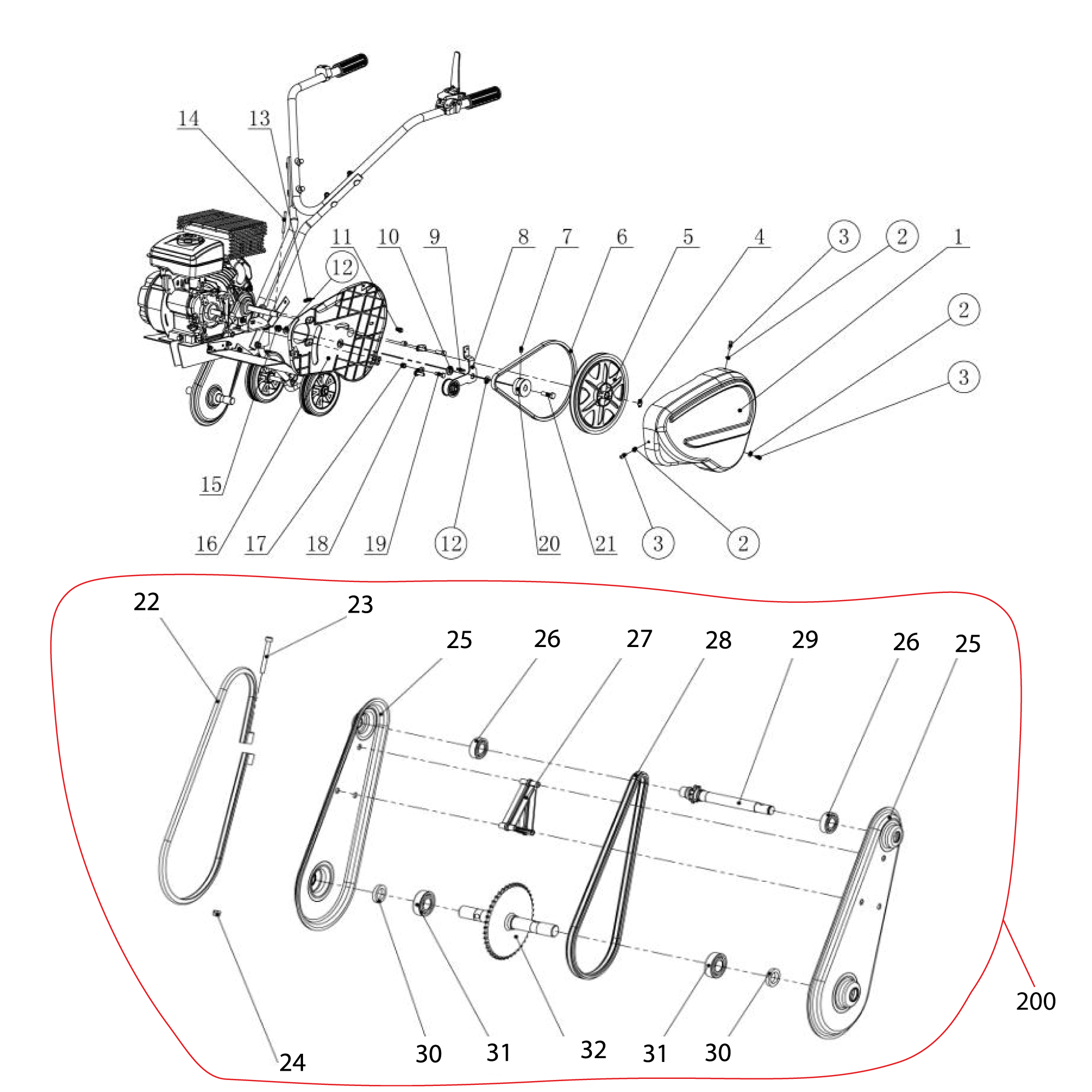 14
13
11
10
9
8
7
6
5
4
3
2
1
12
2
3
15
16
17
18
19
12
20
21
3
2
22
23
25
26
27
28
29
26
25
24
30
31
32
31
30
200