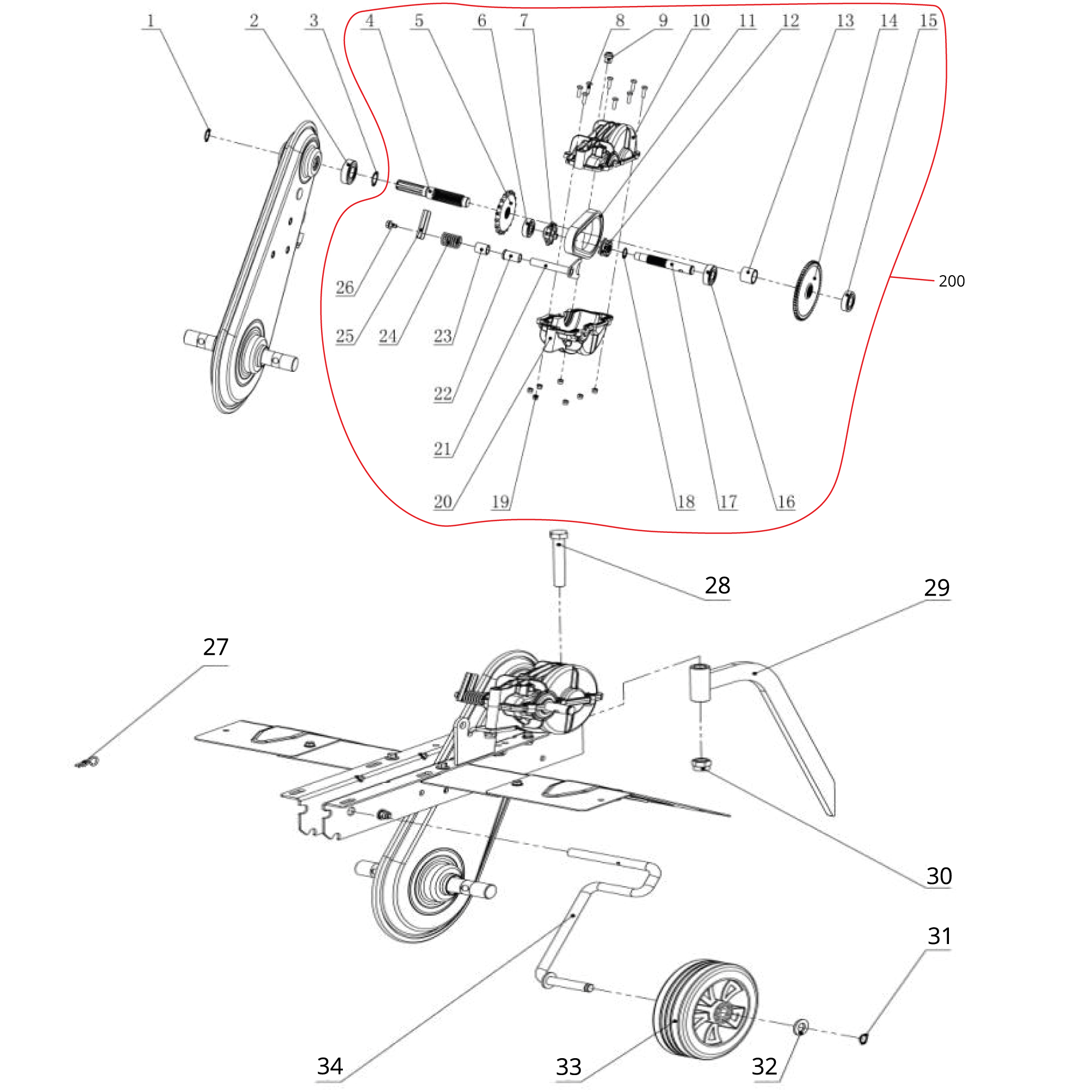 1 2 3 4 5 6 7 8 9 10 11 12 13 14 15

200

26 25 24 23

22

21

20 19 18 17 16

28

29

27

30

31

34 33 32