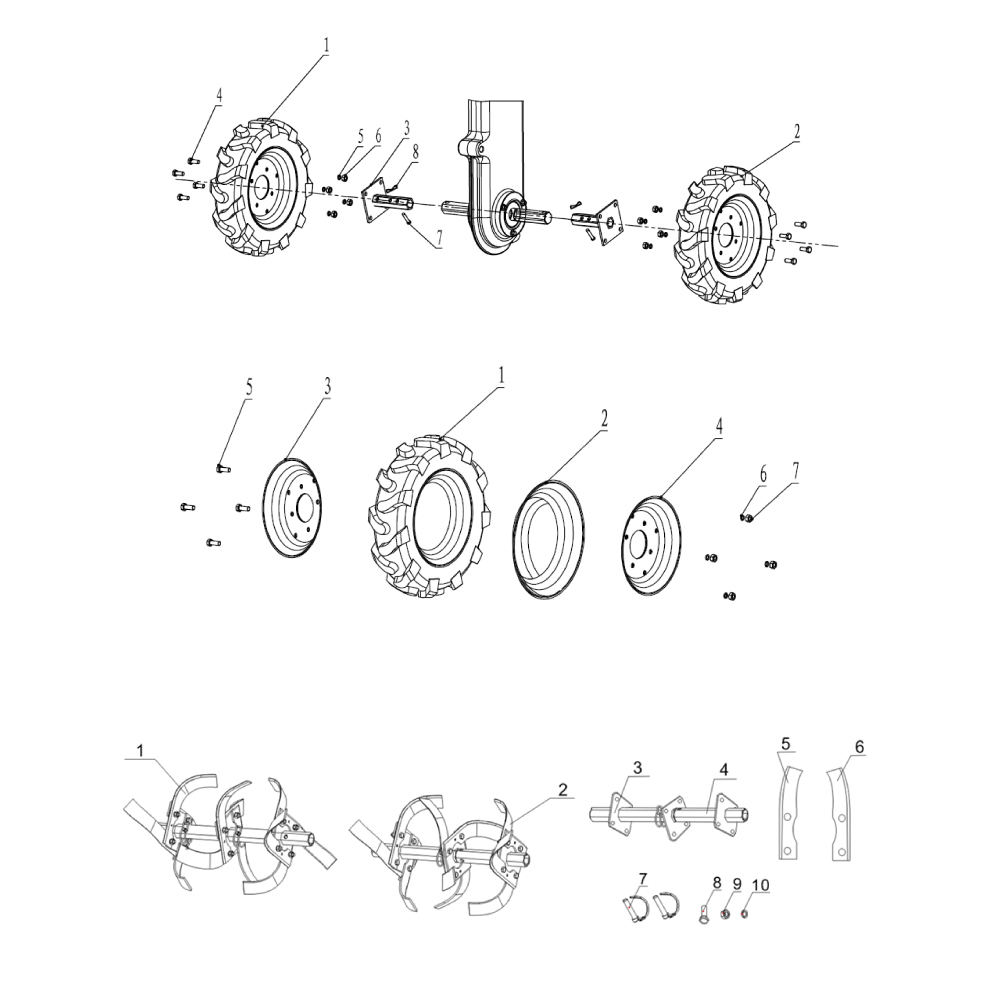 1
4
5 6 3
8
7
2

5 3 1 2 4
6 7

1 2 3 4 5 6
7 8 9 10