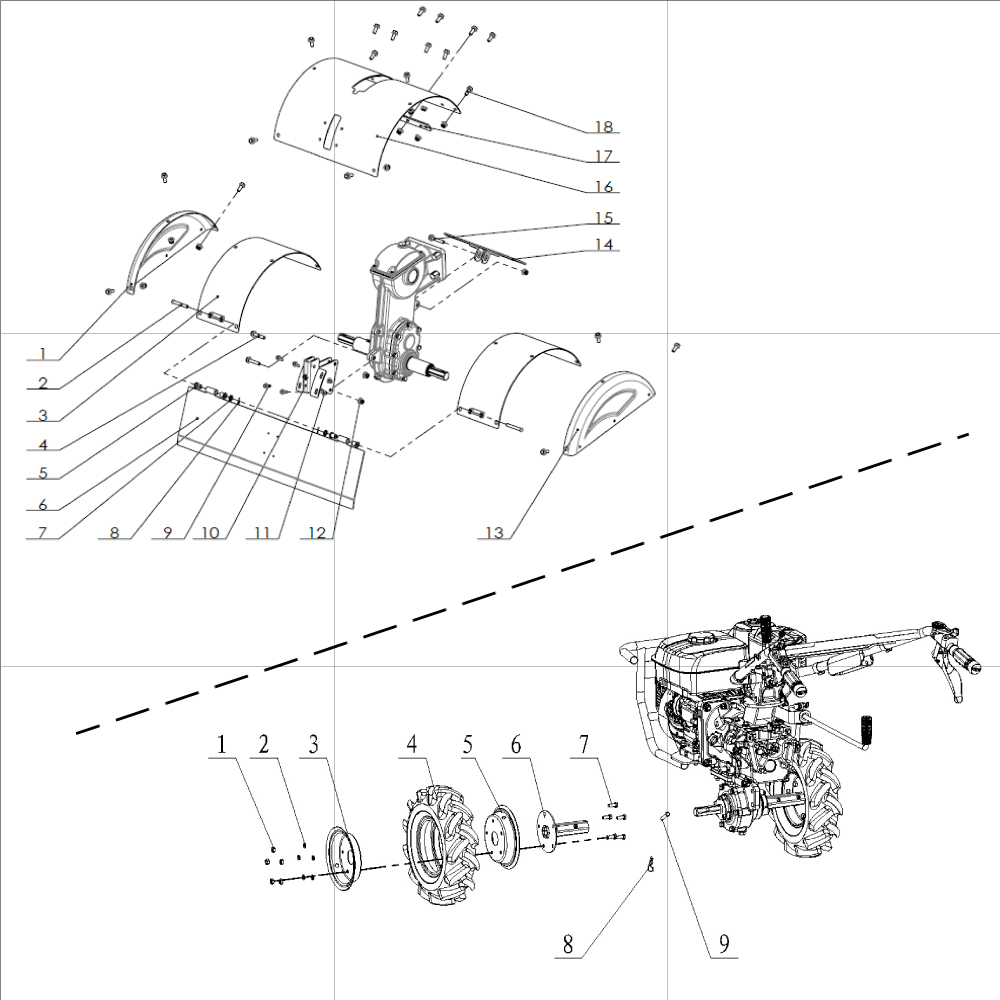 18
17
16
15
14
1
2
3
4
5
6
7
8
9
10
11
12
13
1
2
3
4
5
6
7
8
9