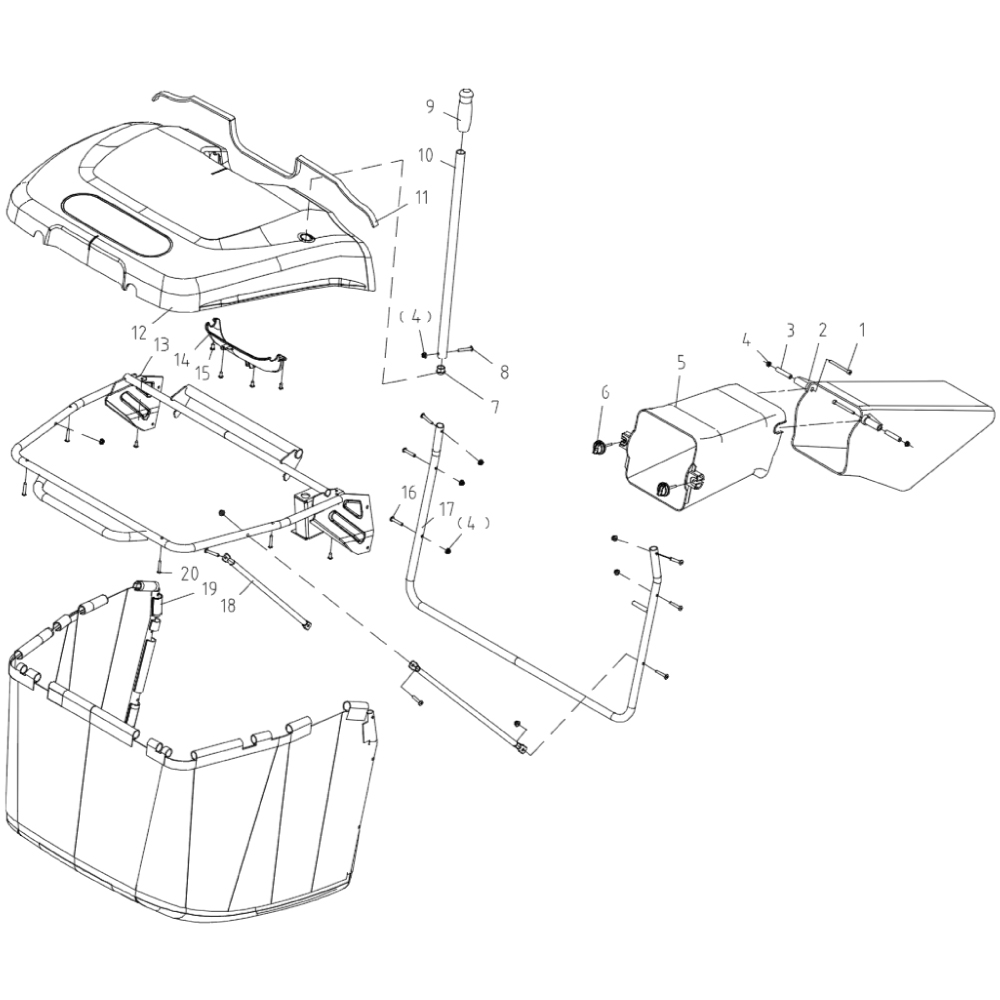 9
10
11
12
13
14
15
(4)
8
7
4
3
2
1
5
6
16
17
(4)
20
19
18