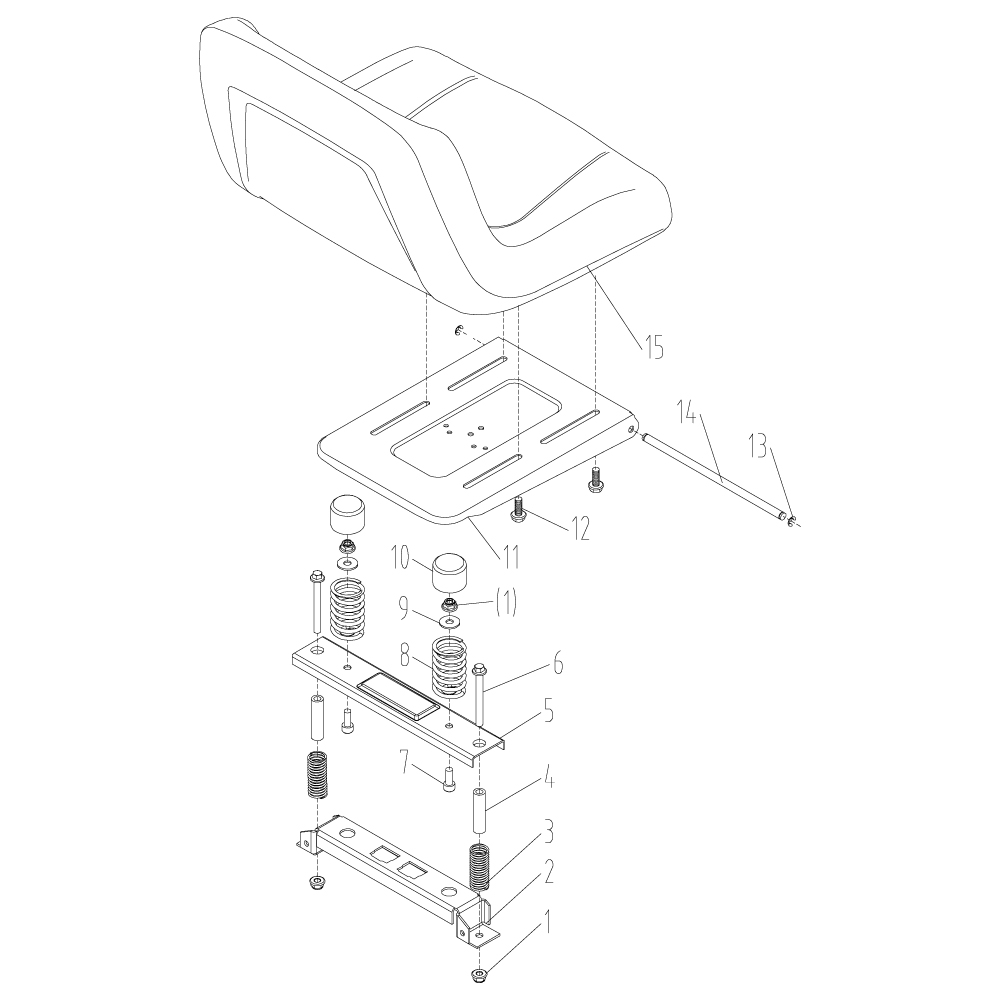 15
14
13
12
11
10
(1)
9
8
6
5
7
4
3
2
1