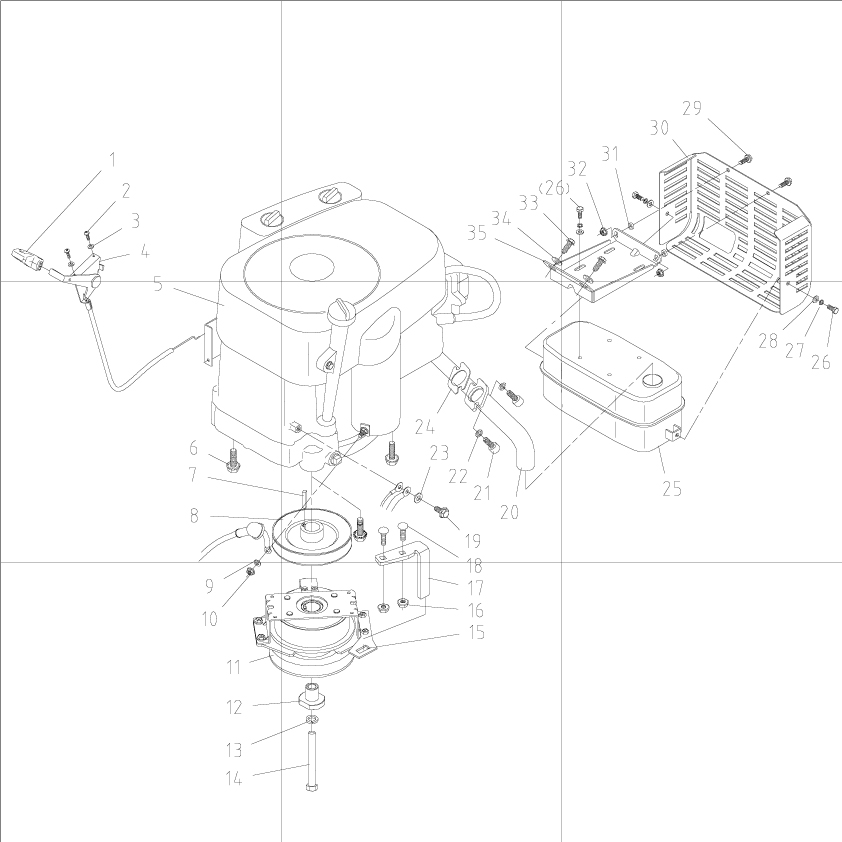 1
2
3
4
5
6
7
8
9
10
11
12
13
14
15
16
17
18
19
20
21
22
23
24
25
26
27
28
29
30
31
32
(26)
33
34
35