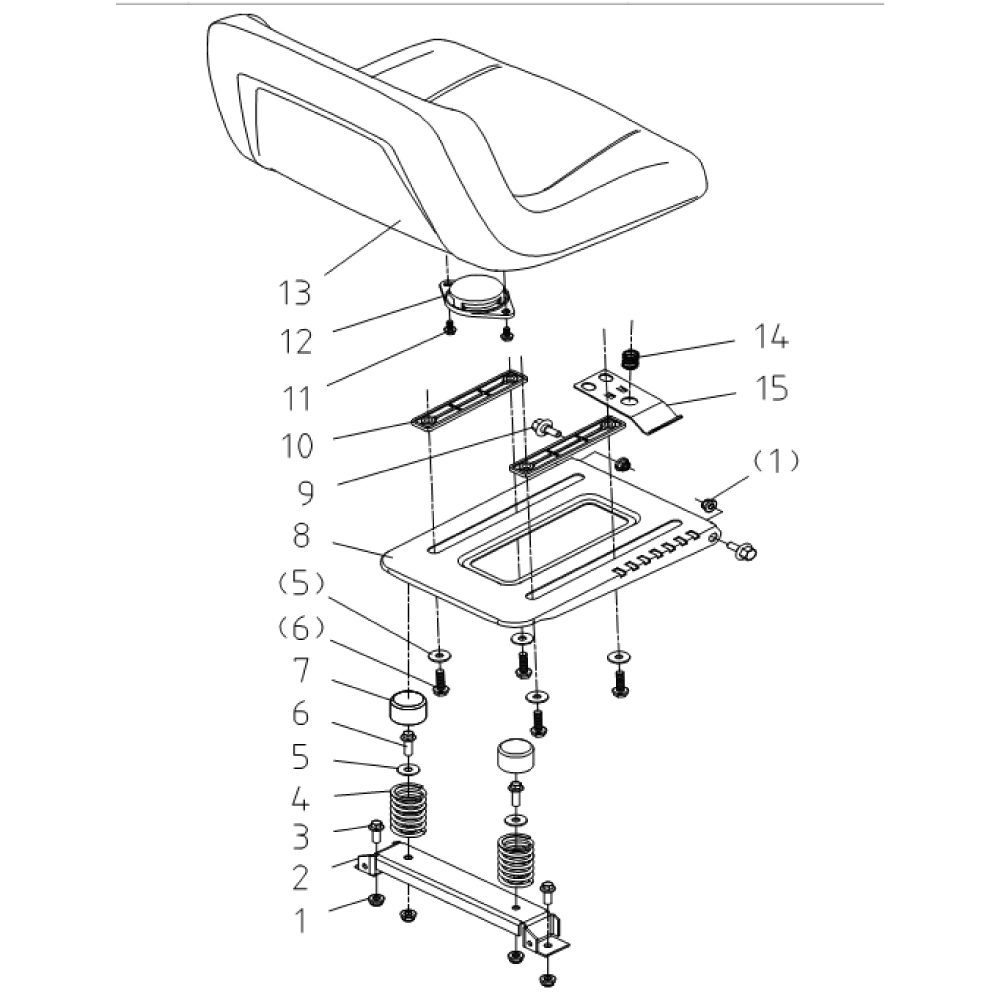 13
12
11
10
9
8
(5)
(6)
7
6
5
4
3
2
1
14
15
(1)