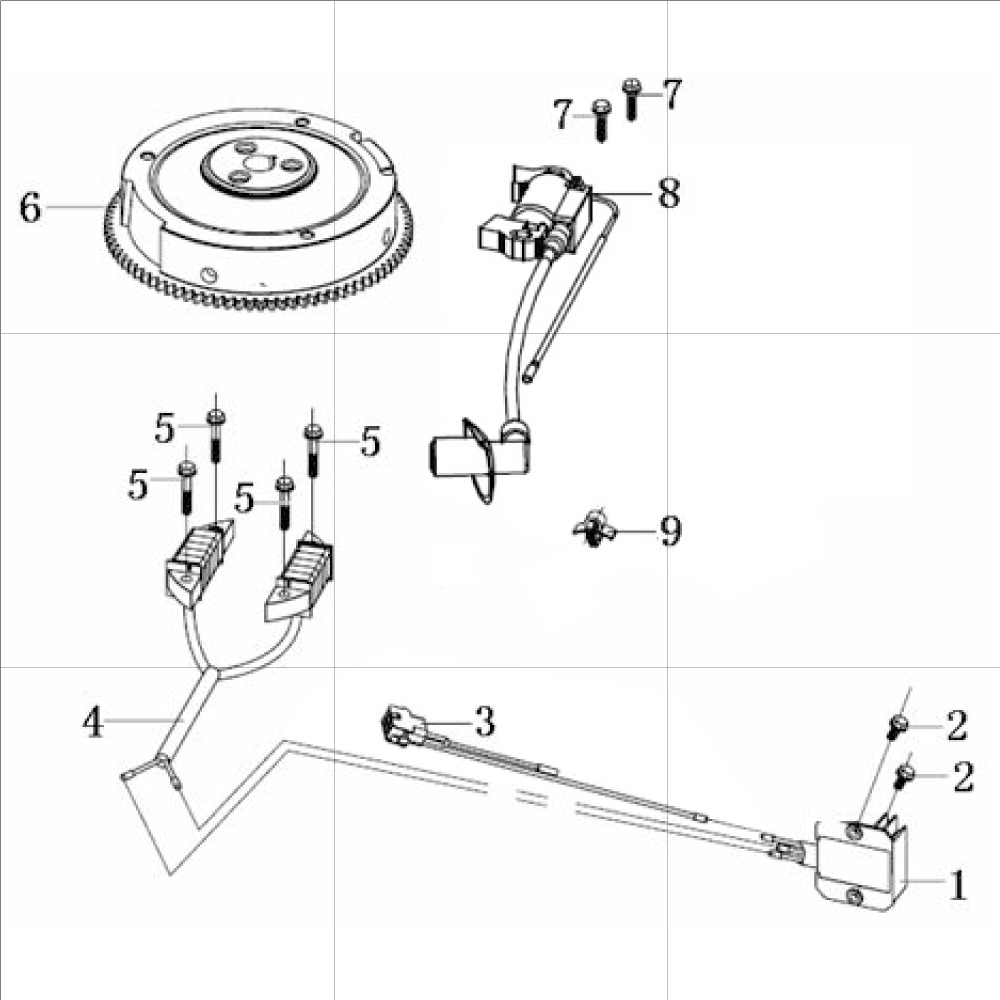 7
7
6
8
5
5
5
5
9
4
3
2
2
1