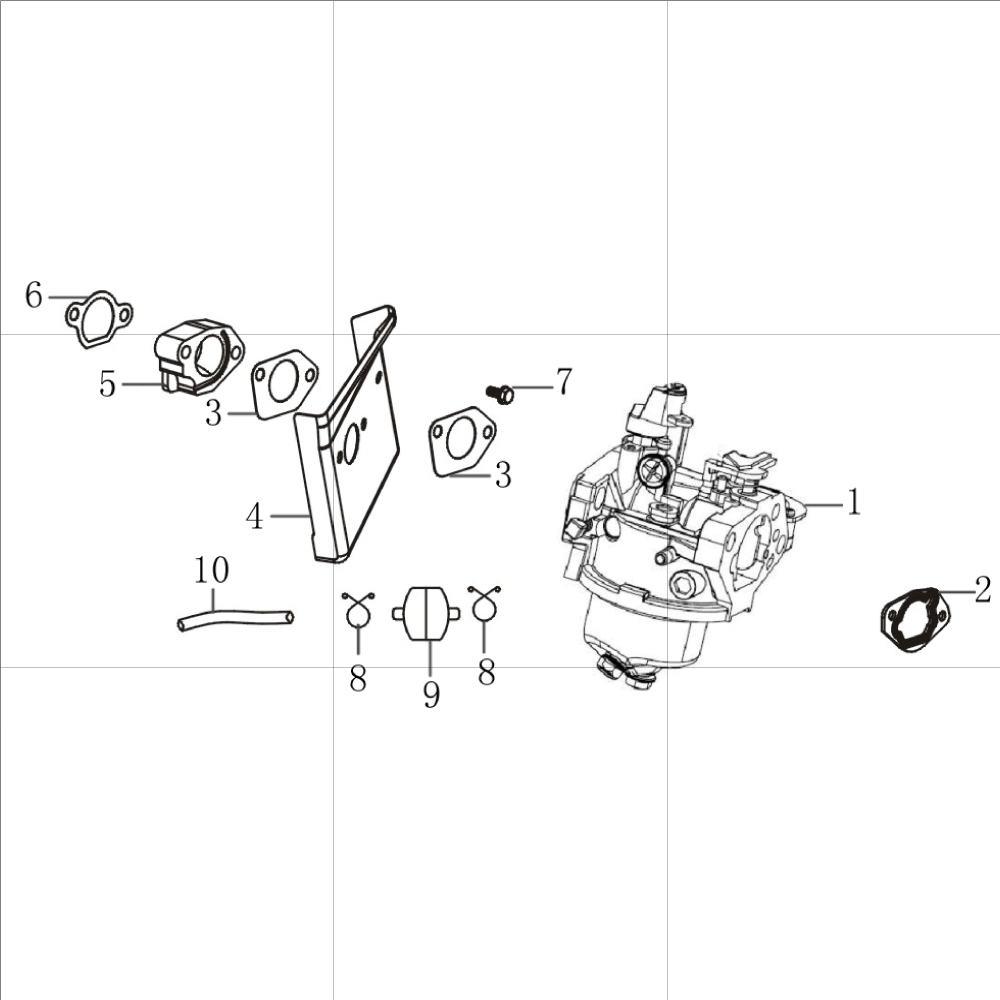 6
5
3
4
7
3
1
2
10
8
9
8