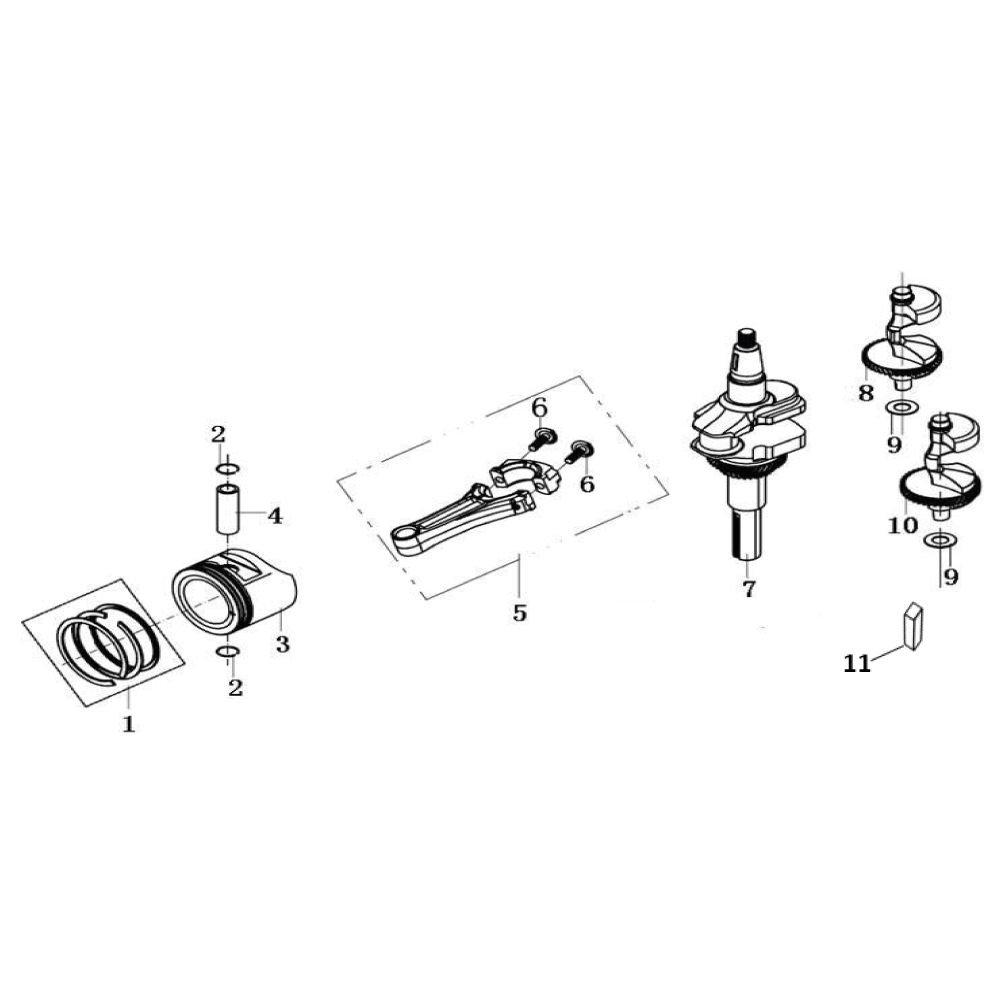 2
4
3
2
1
6
6
5
7
8
9
10
9
11